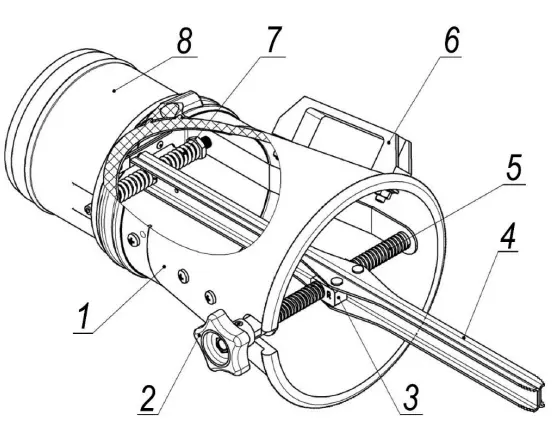 8
7
6
5
4
1
2
3
R